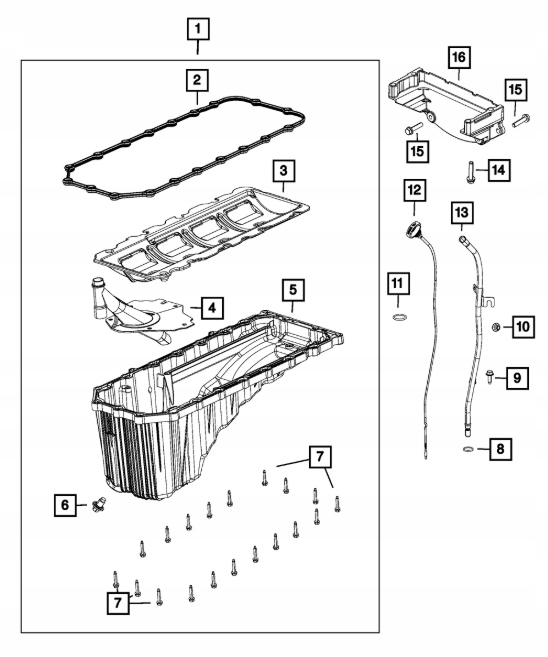 1
2
3
4
5
6
7
7
16
15
15
14
12
13
11
10
9
8