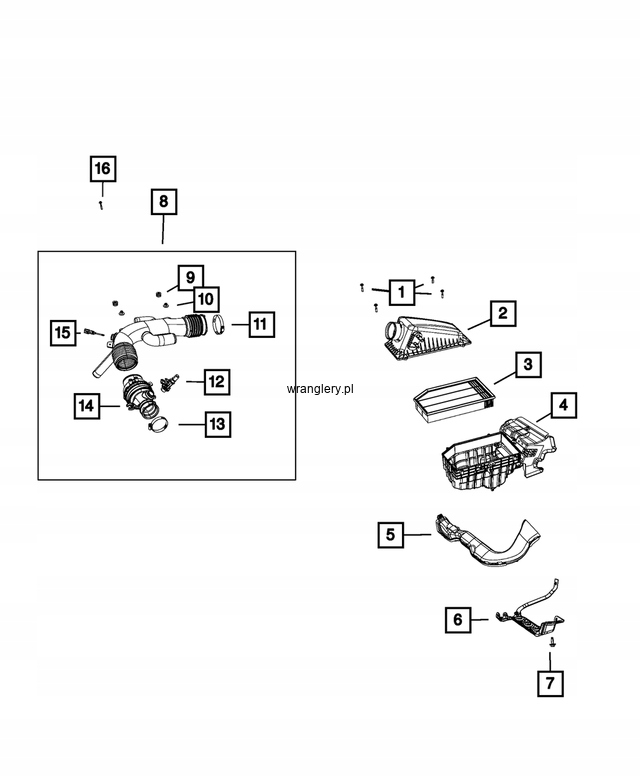 16
8
9
10
15
11
12
14
13
wranglery.pl
1
2
3
4
5
6
7